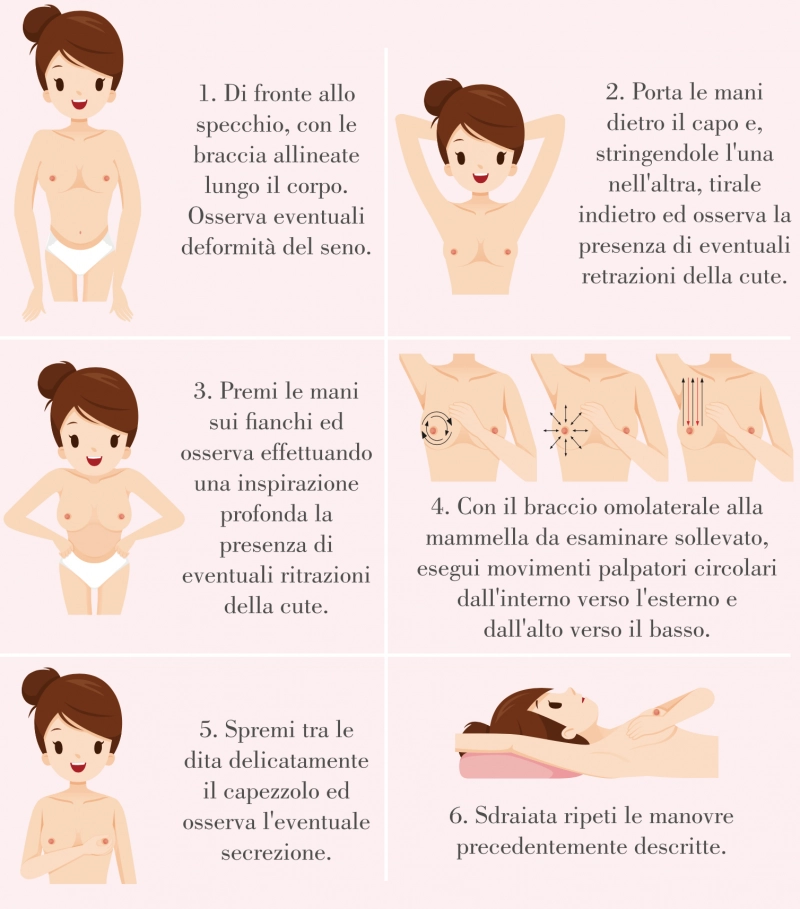 1. Di fronte allo specchio, con le braccia allineate lungo il corpo. Osserva eventuali deformità del seno.

2. Porta le mani dietro il capo e, stringendole l'una nell'altra, tirale indietro ed osserva la presenza di eventuali retrazioni della cute.

3. Premi le mani sui fianchi ed osserva effettuando una inspirazione profonda la presenza di eventuali ritrazioni della cute.

4. Con il braccio omolaterale alla mammella da esaminare sollevato, esegui movimenti palpatori circolari dall'interno verso l'esterno e dall'alto verso il basso.

5. Spremi tra le dita delicatamente il capezzolo ed osserva l'eventuale secrezione.

6. Sdraiata ripeti le manovre precedentemente descritte.